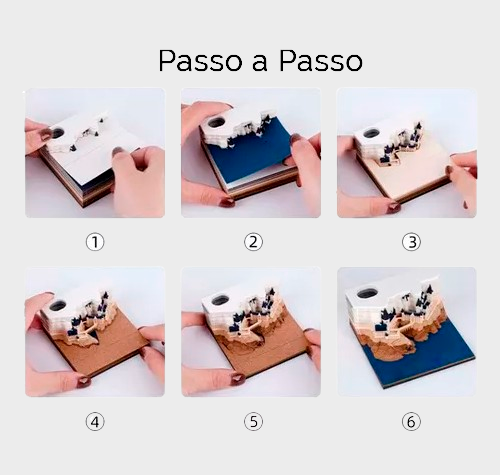 Passo a Passo

①

②

③

④

⑤

⑥